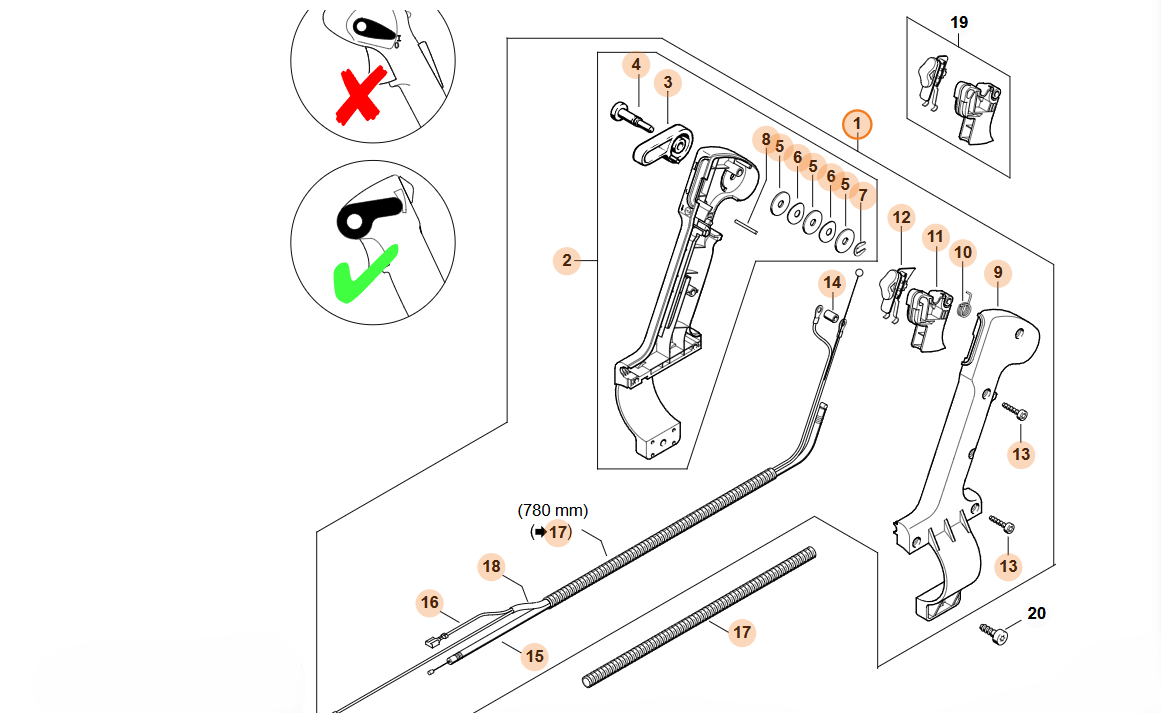 19
4
3
1
8
5
6
5
6
5
7
2
12
11
10
9
14
13
13
(780 mm)
(➡17)
18
16
15
17
20